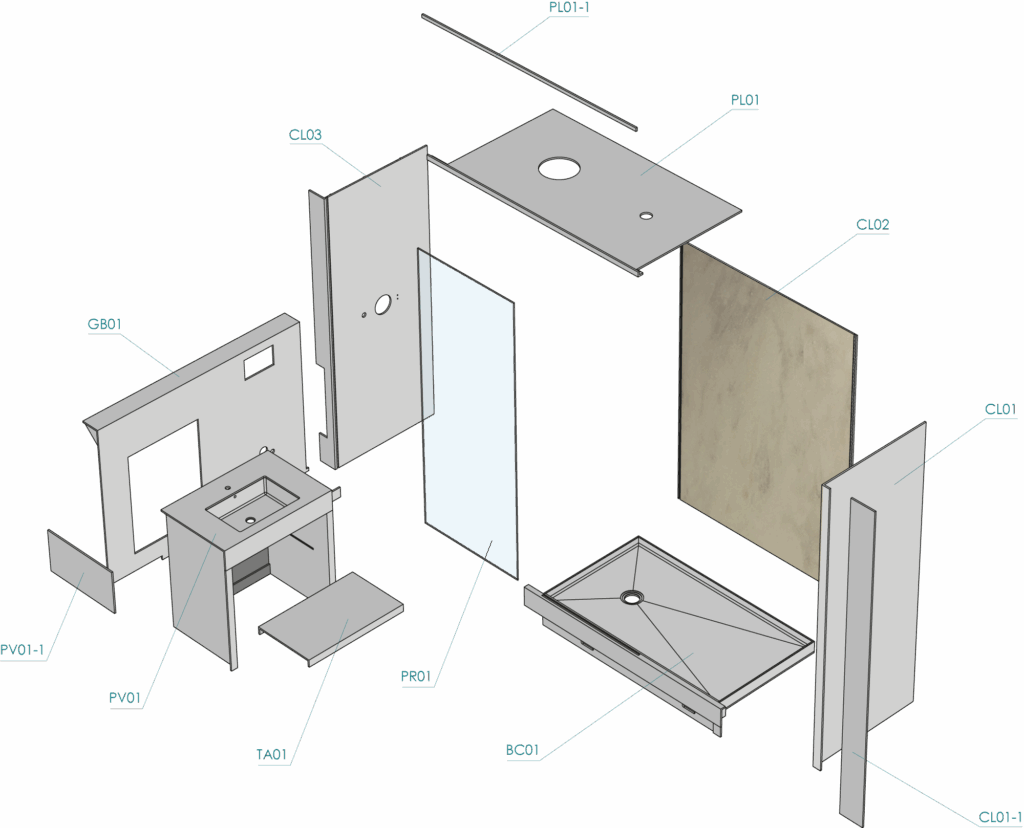 PL01-1

PL01

CL03

CL02

GB01

CL01

PV01-1

PV01

PR01

TA01

BC01

CL01-1